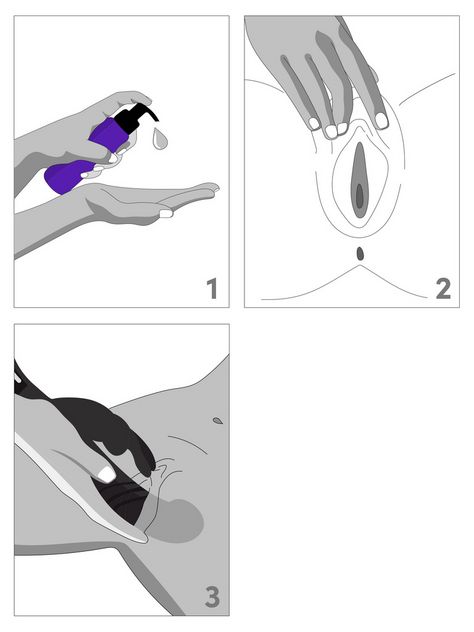 1

2

3